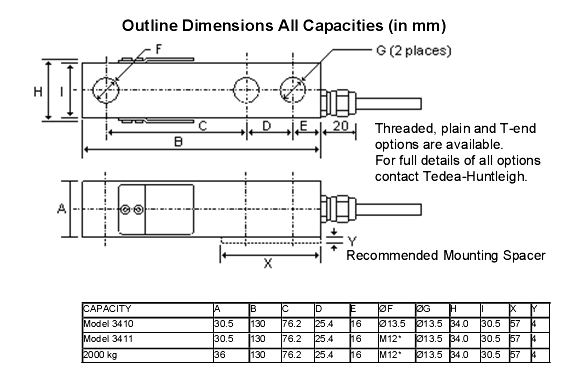 Outline Dimensions All Capacities (in mm)

F

G (2 places)

H

I

C

D

E

20

B

Threaded, plain and T-end options are available.
For full details of all options contact Tedea-Huntleigh.

A

Y

X

Recommended Mounting Spacer

| CAPACITY | A | B | C | D | E | ØF | ØG | H | I | X | Y |
|---|---|---|---|---|---|---|---|---|---|---|---|
| Model 3410 | 30.5 | 130 | 76.2 | 25.4 | 16 | Ø13.5 | Ø13.5 | 34.0 | 30.5 | 57 | 4 |
| Model 3411 | 30.5 | 130 | 76.2 | 25.4 | 16 | M12* | Ø13.5 | 34.0 | 30.5 | 57 | 4 |
| 2000 kg | 36 | 130 | 76.2 | 25.4 | 16 | M12* | Ø13.5 | 34.0 | 30.5 | 57 | 4 |