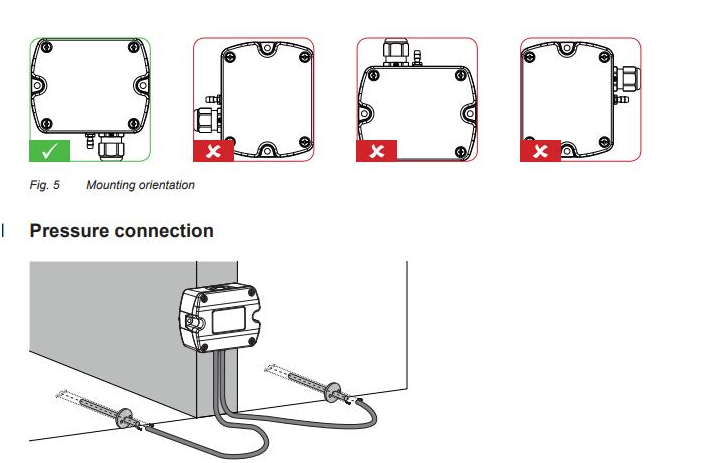 Fig. 5 Mounting orientation

Pressure connection